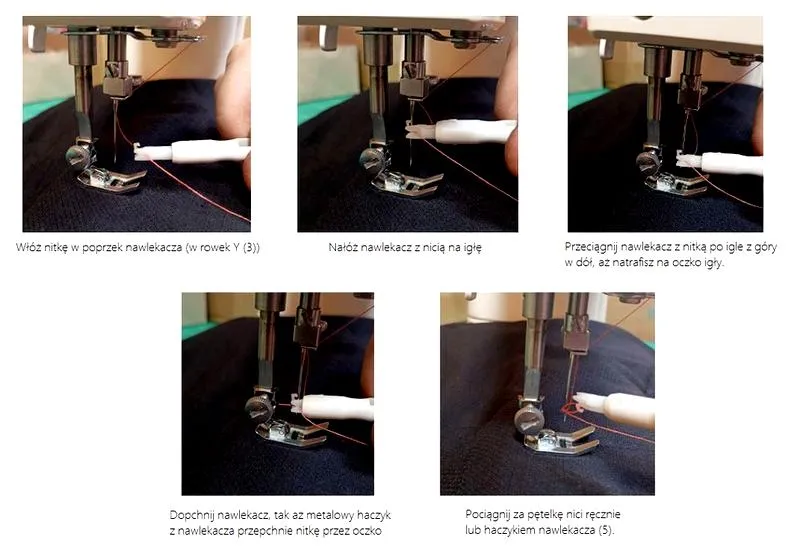 Włóż nitkę w poprzek nawlekacza (w rowek Y (3))

Nałóż nawlekacz z nicią na igłę

Przeciągnij nawlekacz z nitką po igle z góry w dół, aż natrafisz na oczko igły.

Dopchnij nawlekacz, tak aż metalowy haczyk z nawlekacza przepchnie nitkę przez oczko

Pociągnij za pętelkę nici ręcznie lub haczykiem nawlekacza (5).