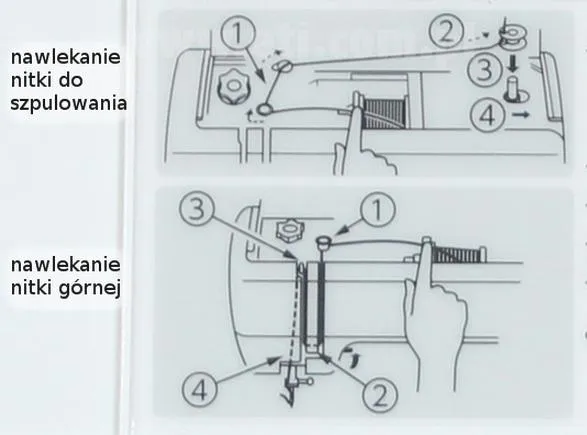 nawlekanie nitki do szpulowania

1
2
3
4

nawlekanie nitki górnej

3
1
4
2